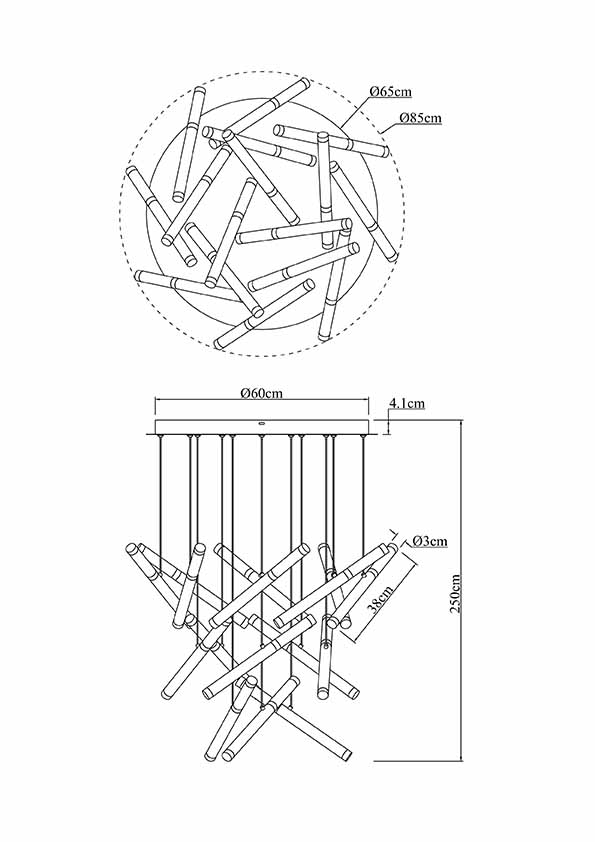 Ø65cm
Ø85cm
Ø60cm
4.1cm
Ø3cm
38cm
250cm